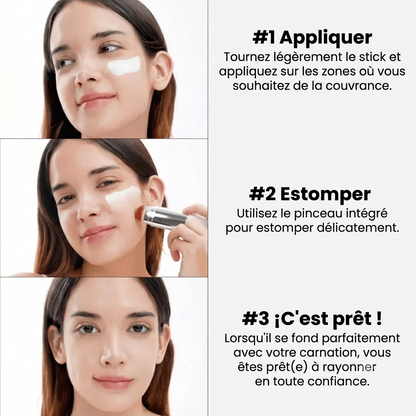 #1 Appliquer
Tournez légèrement le stick et appliquez sur les zones où vous souhaitez de la couvrance.

#2 Estomper
Utilisez le pinceau intégré pour estomper délicatement.

#3 ¡C'est prêt !
Lorsqu'il se fond parfaitement avec votre carnation, vous êtes prêt(e) à rayonner en toute confiance.